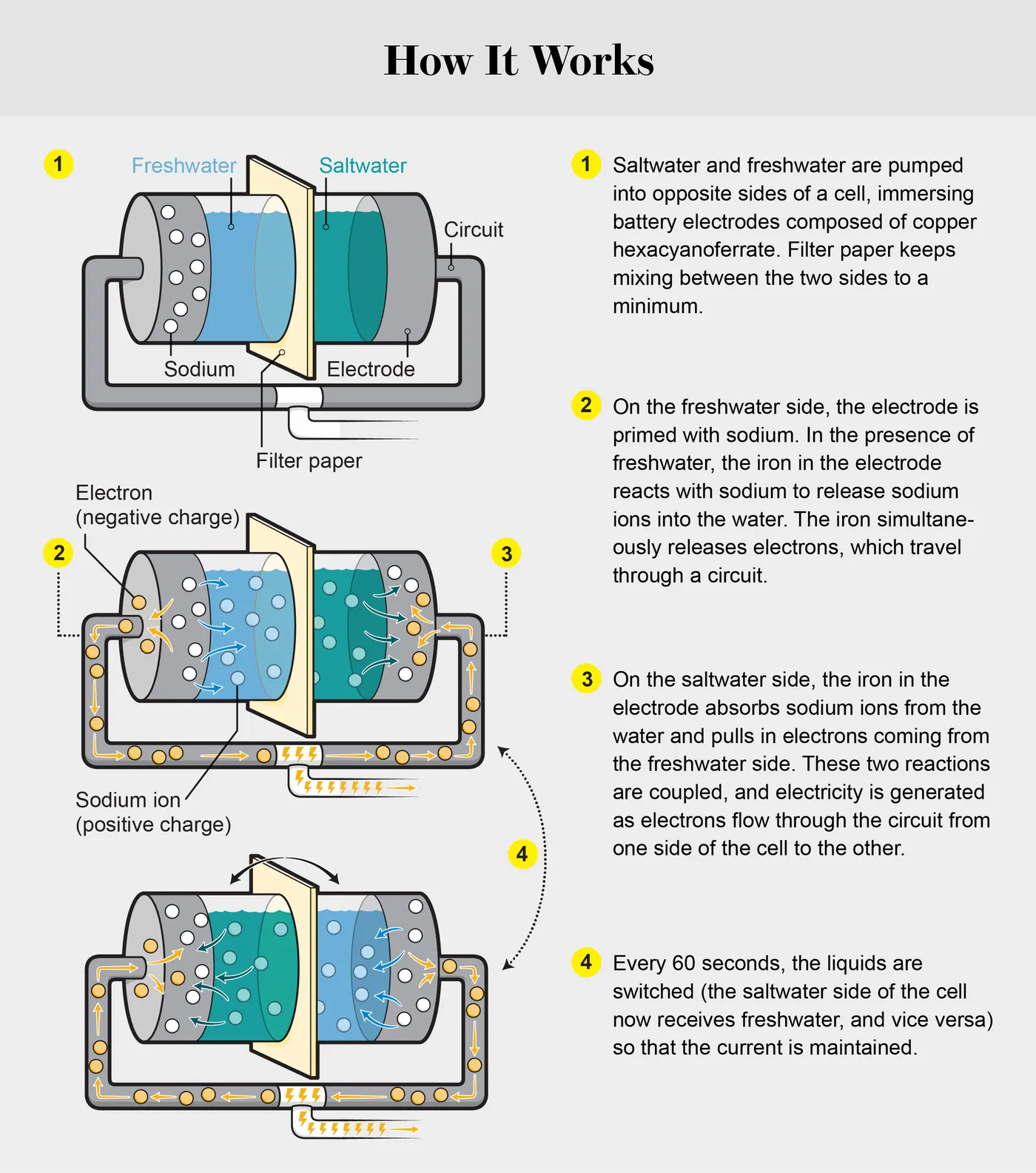 How It Works

1

Freshwater

Saltwater

Circuit

Sodium

Electrode

Filter paper

Electron (negative charge)

2

3

Sodium ion (positive charge)

4

1 Saltwater and freshwater are pumped into opposite sides of a cell, immersing battery electrodes composed of copper hexacyanoferrate. Filter paper keeps mixing between the two sides to a minimum.

2 On the freshwater side, the electrode is primed with sodium. In the presence of freshwater, the iron in the electrode reacts with sodium to release sodium ions into the water. The iron simultaneously releases electrons, which travel through a circuit.

3 On the saltwater side, the iron in the electrode absorbs sodium ions from the water and pulls in electrons coming from the freshwater side. These two reactions are coupled, and electricity is generated as electrons flow through the circuit from one side of the cell to the other.

4 Every 60 seconds, the liquids are switched (the saltwater side of the cell now receives freshwater, and vice versa) so that the current is maintained.